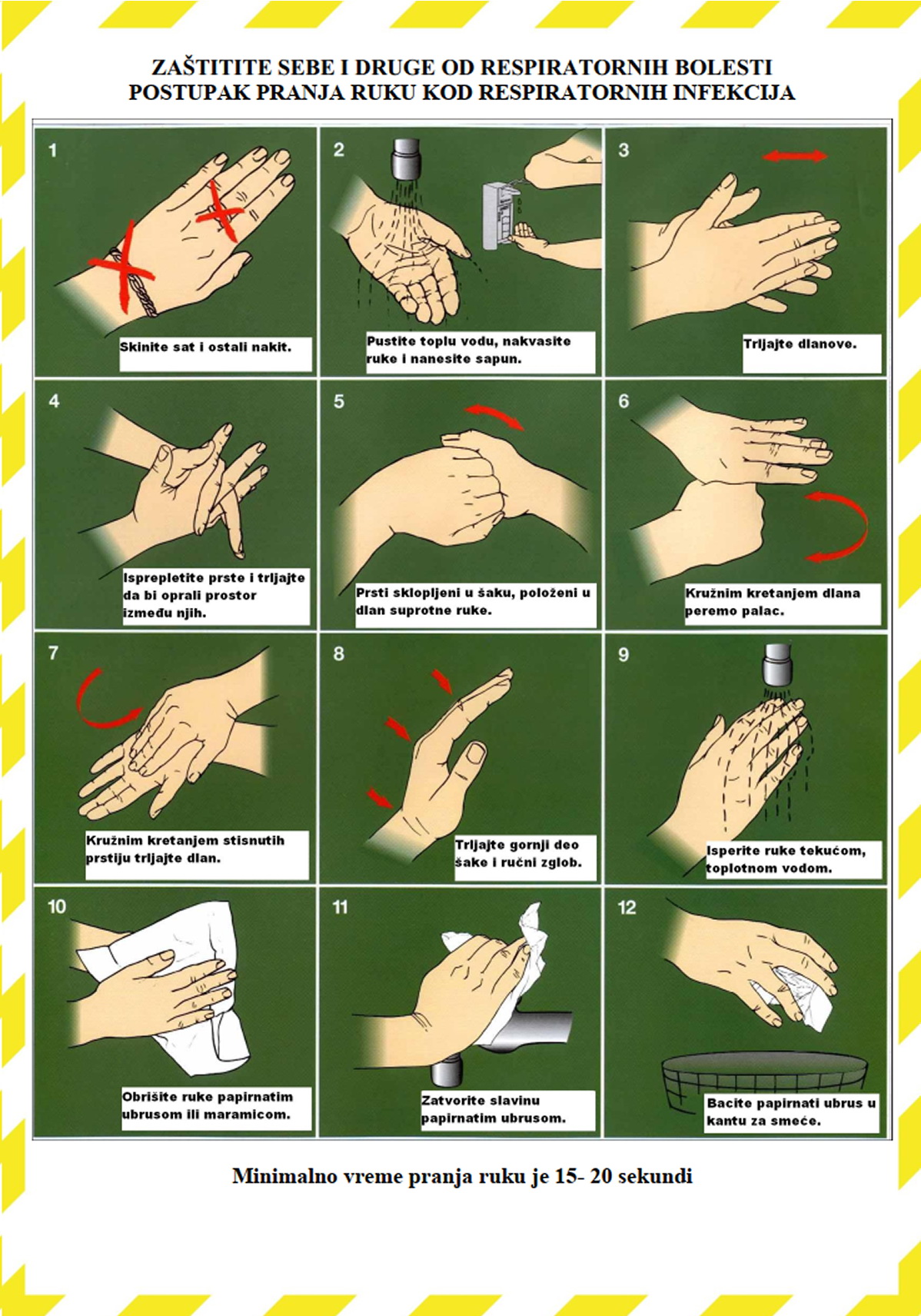 ZAŠTITITE SEBE I DRUGE OD RESPIRATORNIH BOLESTI
POSTUPAK PRANJA RUKU KOD RESPIRATORNIH INFEKCIJA

1
Skinite sat i ostali nakit.

2
Pustite toplu vodu, nakvasite ruke i nanesite sapun.

3
Trljajte dlanove.

4
Isprepletite prste i trljajte da bi oprali prostor između njih.

5
Prsti sklopljeni u šaku, položeni u dlan suprotne ruke.

6
Kružnim kretanjem dlana peremo palac.

7
Kružnim kretanjem stisnutih prstiju trljajte dlan.

8
Trljajte gornji deo šake i ručni zglob.

9
Isperite ruke tekućom, toplotnom vodom.

10
Obrišite ruke papirnatim ubrusom ili maramicom.

11
Zatvorite slavinu papirnatim ubrusom.

12
Bacite papirnati ubrus u kantu za smeće.

Minimalno vreme pranja ruku je 15- 20 sekundi